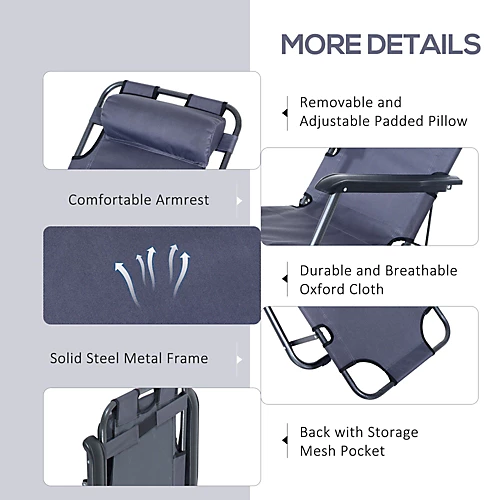 MORE DETAILS

Removable and Adjustable Padded Pillow

Comfortable Armrest

Durable and Breathable Oxford Cloth

Solid Steel Metal Frame

Back with Storage Mesh Pocket