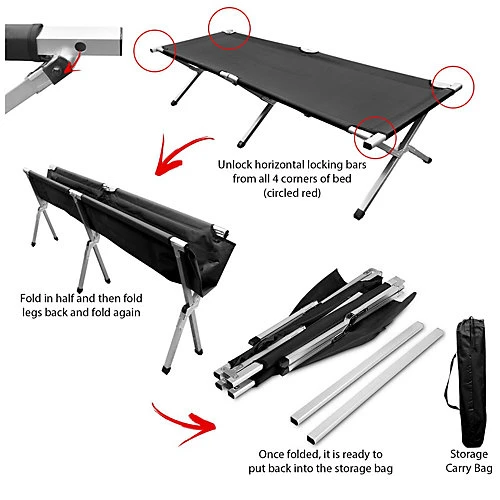 Unlock horizontal locking bars from all 4 corners of bed (circled red)

Fold in half and then fold legs back and fold again

Once folded, it is ready to put back into the storage bag

Storage Carry Bag