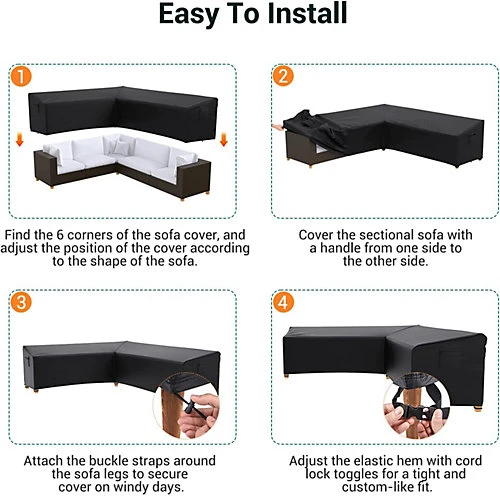 Easy To Install

1

Find the 6 corners of the sofa cover, and adjust the position of the cover according to the shape of the sofa.

2

Cover the sectional sofa with a handle from one side to the other side.

3

Attach the buckle straps around the sofa legs to secure cover on windy days.

4

Adjust the elastic hem with cord lock toggles for a tight and custom-like fit.