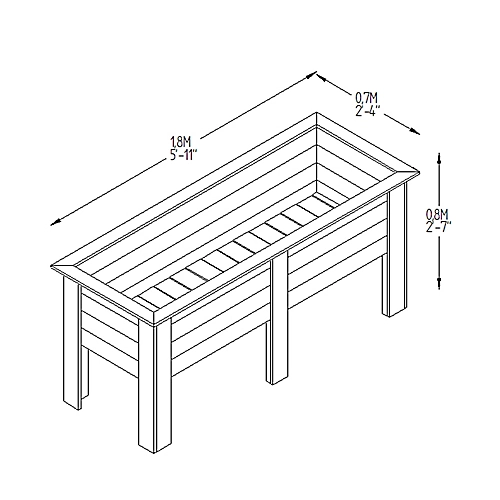 1,8M
5'-11"

0,7M
2'-4"

0,8M
2'-7"