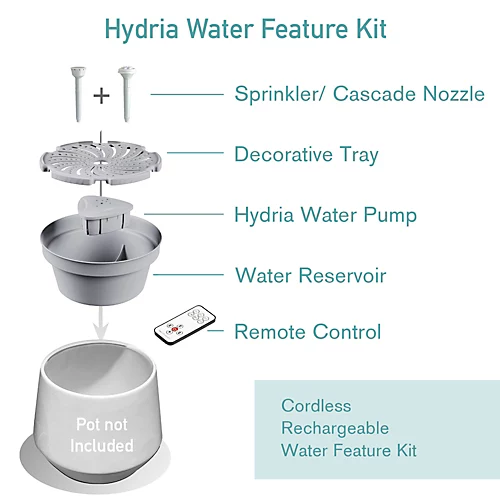 Hydria Water Feature Kit

+

Sprinkler/ Cascade Nozzle

Decorative Tray

Hydria Water Pump

Water Reservoir

Remote Control

Pot not Included

Cordless
Rechargeable
Water Feature Kit